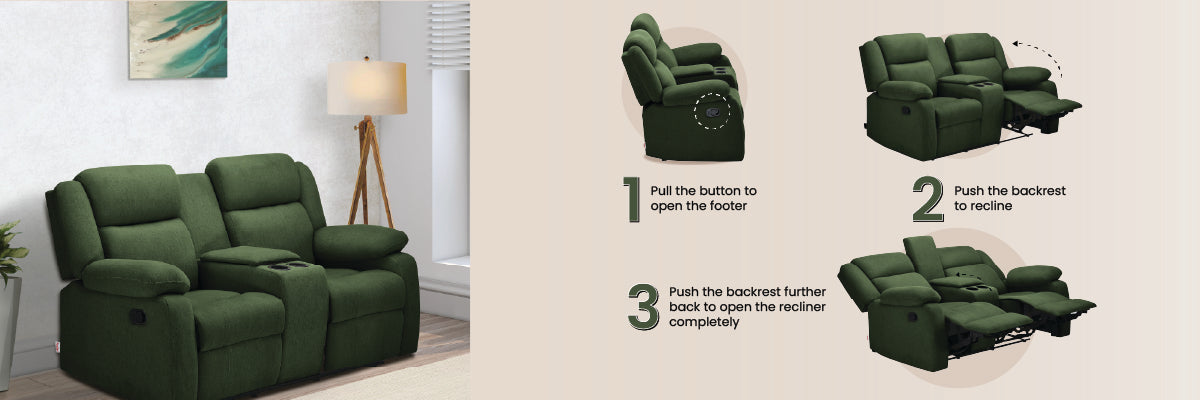 1 Pull the button to open the footer

2 Push the backrest to recline

3 Push the backrest further back to open the recliner completely